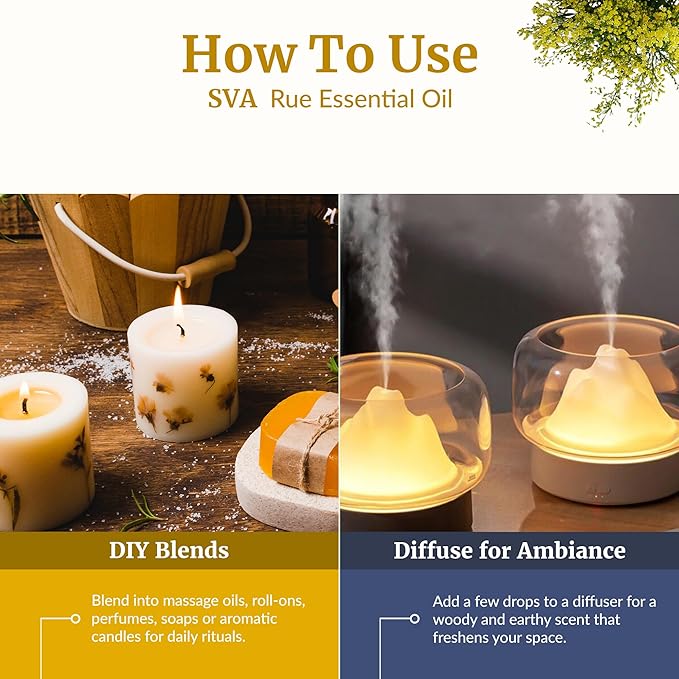 How To Use
SVA Rue Essential Oil

DIY Blends

Blend into massage oils, roll-ons, perfumes, soaps or aromatic candles for daily rituals.

Diffuse for Ambiance

Add a few drops to a diffuser for a woody and earthy scent that freshens your space.