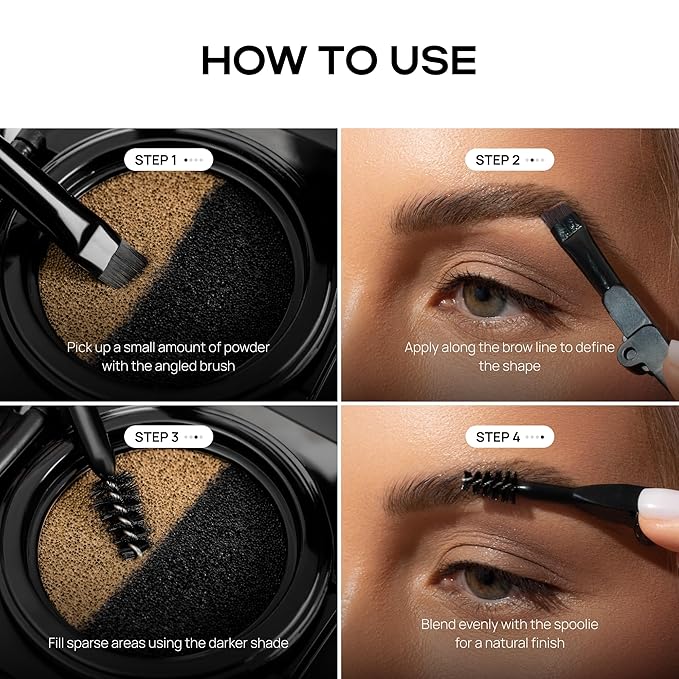 HOW TO USE

STEP 1

Pick up a small amount of powder with the angled brush

STEP 2

Apply along the brow line to define the shape

STEP 3

Fill sparse areas using the darker shade

STEP 4

Blend evenly with the spoolie for a natural finish