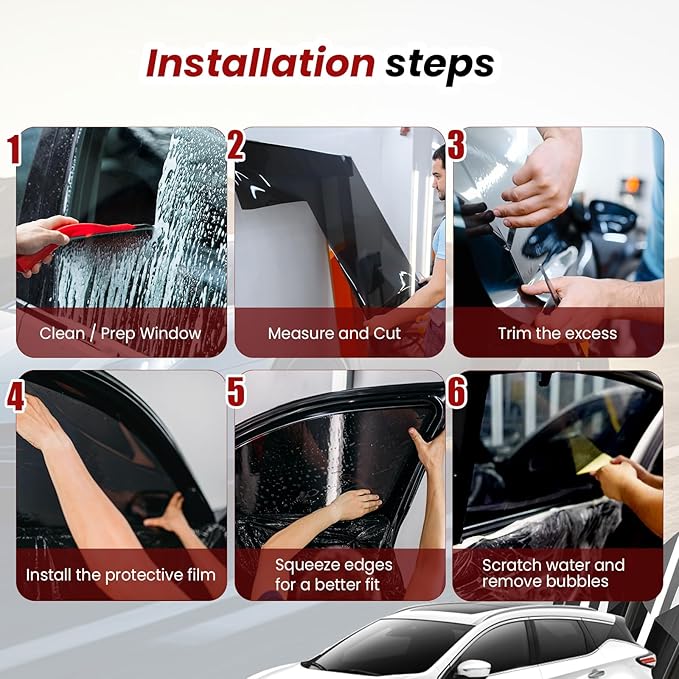 Installation steps

1
Clean / Prep Window

2
Measure and Cut

3
Trim the excess

4
Install the protective film

5
Squeeze edges for a better fit

6
Scratch water and remove bubbles