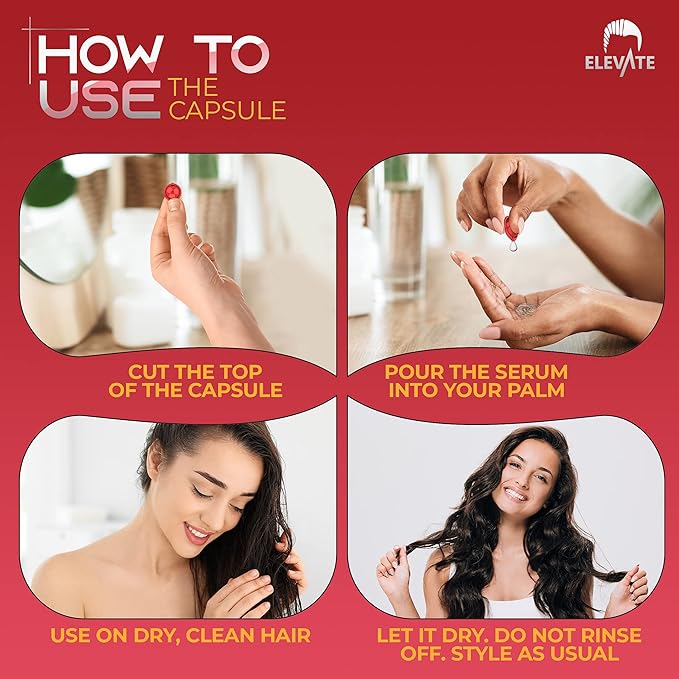 HOW TO USE THE CAPSULE

ELEVATE

CUT THE TOP OF THE CAPSULE

POUR THE SERUM INTO YOUR PALM

USE ON DRY, CLEAN HAIR

LET IT DRY. DO NOT RINSE OFF. STYLE AS USUAL