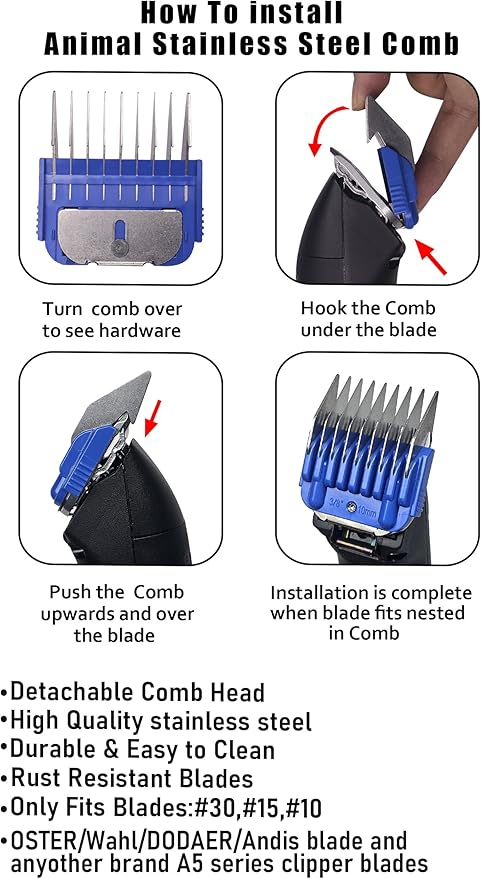 How To install
Animal Stainless Steel Comb

Turn comb over to see hardware

Hook the Comb under the blade

Push the Comb upwards and over the blade

3/8" 10mm

Installation is complete when blade fits nested in Comb

•Detachable Comb Head
•High Quality stainless steel
•Durable & Easy to Clean
•Rust Resistant Blades
•Only Fits Blades:#30,#15,#10
•OSTER/Wahl/DODAER/Andis blade and anyother brand A5 series clipper blades