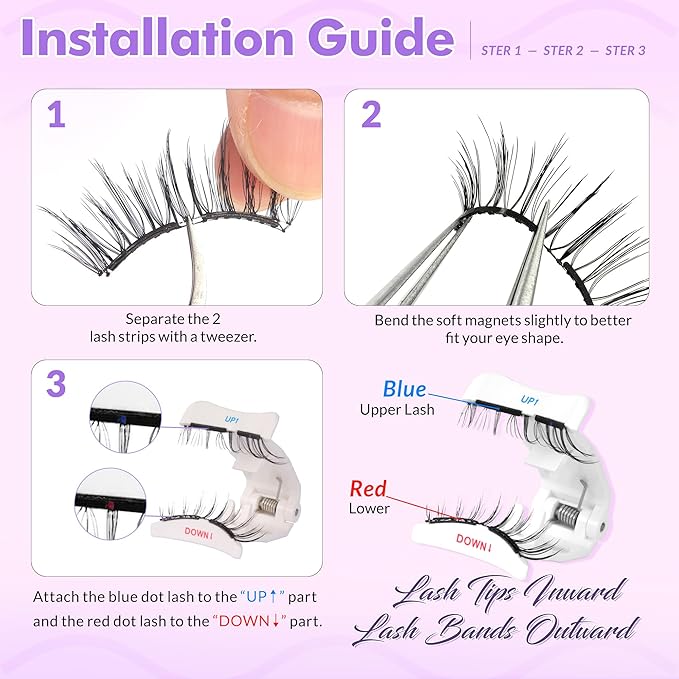 Installation Guide
STER 1 — STER 2 — STER 3

1

Separate the 2 lash strips with a tweezer.

2

Bend the soft magnets slightly to better fit your eye shape.

3

UP↑

DOWN↓

Attach the blue dot lash to the "UP↑" part and the red dot lash to the "DOWN↓" part.

Blue
Upper Lash

UP↑

Red
Lower

DOWN↓

Lash Tips Inward
Lash Bands Outward