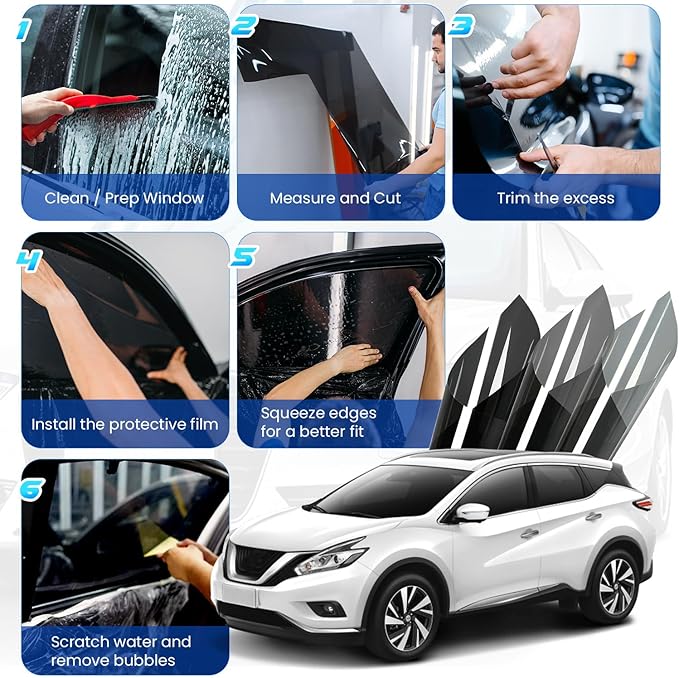 1
Clean / Prep Window

2
Measure and Cut

3
Trim the excess

4
Install the protective film

5
Squeeze edges for a better fit

6
Scratch water and remove bubbles