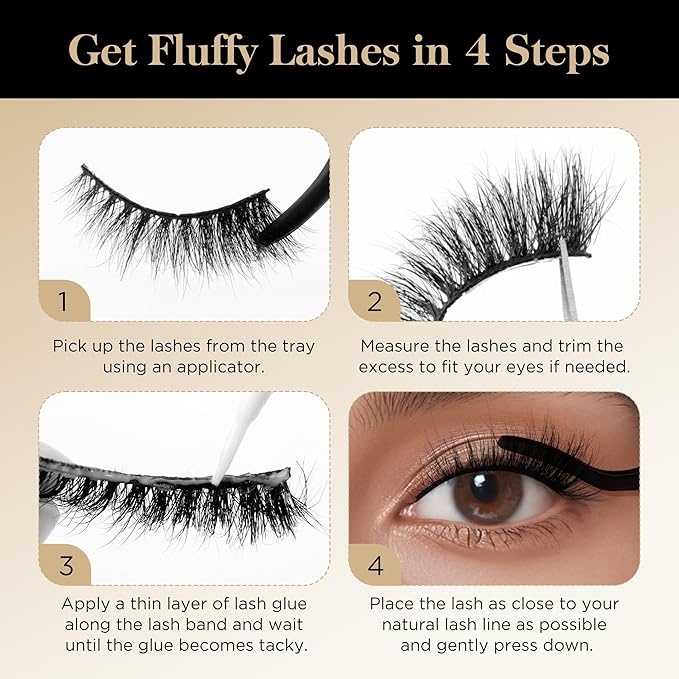 Get Fluffy Lashes in 4 Steps

1

Pick up the lashes from the tray using an applicator.

2

Measure the lashes and trim the excess to fit your eyes if needed.

3

Apply a thin layer of lash glue along the lash band and wait until the glue becomes tacky.

4

Place the lash as close to your natural lash line as possible and gently press down.