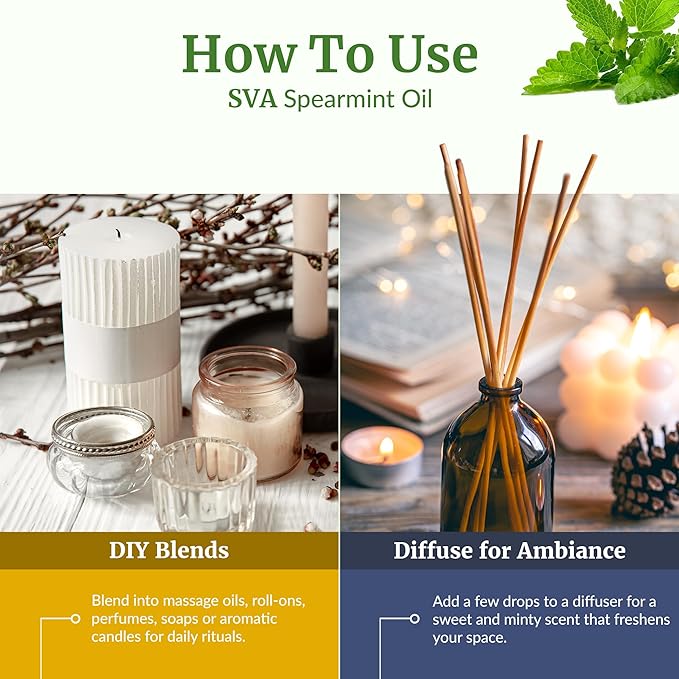 How To Use
SVA Spearmint Oil

DIY Blends

Blend into massage oils, roll-ons, perfumes, soaps or aromatic candles for daily rituals.

Diffuse for Ambiance

Add a few drops to a diffuser for a sweet and minty scent that freshens your space.